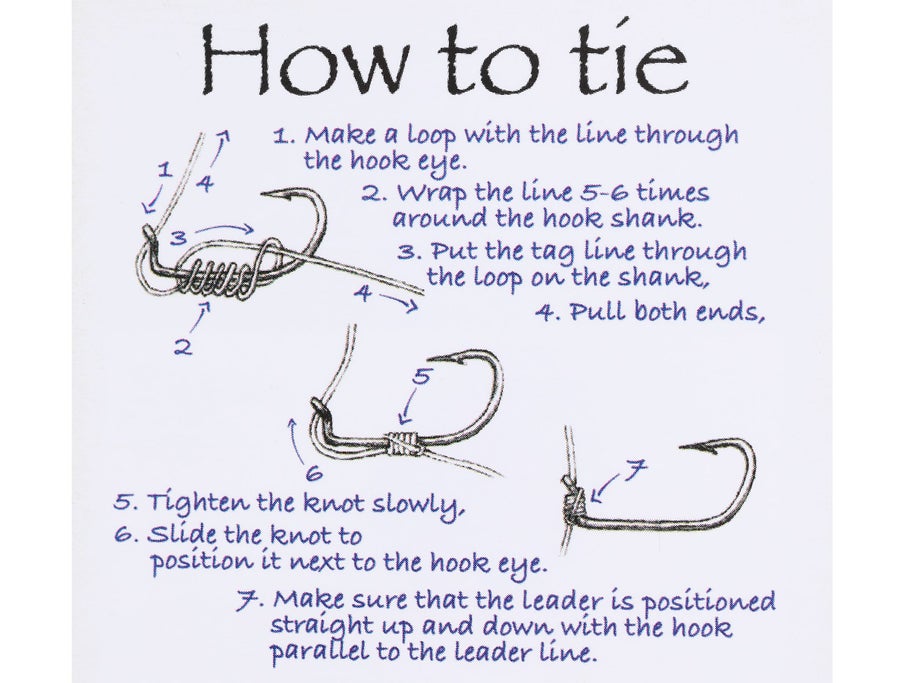 How to tie

1. Make a loop with the line through the hook eye.

2. Wrap the line 5-6 times around the hook shank.

3. Put the tag line through the loop on the shank,

4. Pull both ends,

1
4
3
4
2
5
6
7

5. Tighten the knot slowly,

6. Slide the knot to position it next to the hook eye.

7. Make sure that the leader is positioned straight up and down with the hook parallel to the leader line.