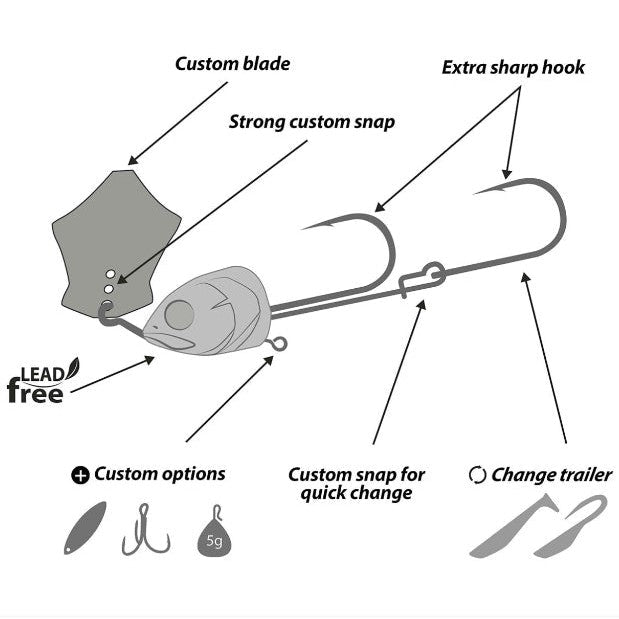 Custom blade

Extra sharp hook

Strong custom snap

LEAD free

Custom options

5g

Custom snap for quick change

Change trailer